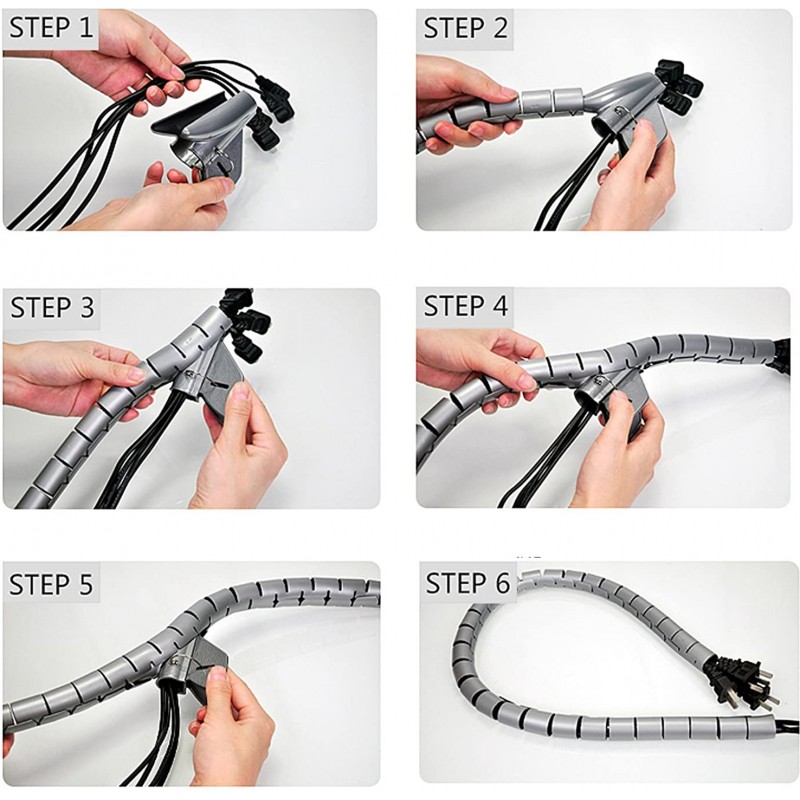 STEP 1

STEP 2

STEP 3

STEP 4

STEP 5

STEP 6