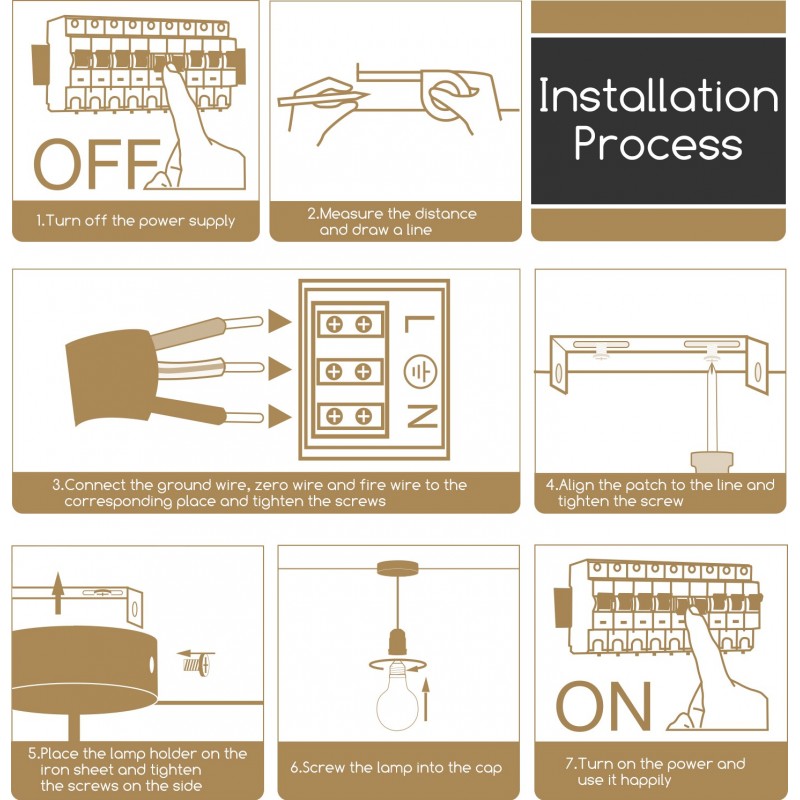 OFF

1.Turn off the power supply

2.Measure the distance and draw a line

Installation Process

L

N

3.Connect the ground wire, zero wire and fire wire to the corresponding place and tighten the screws

4.Align the patch to the line and tighten the screw

5.Place the lamp holder on the iron sheet and tighten the screws on the side

6.Screw the lamp into the cap

ON

7.Turn on the power and use it happily