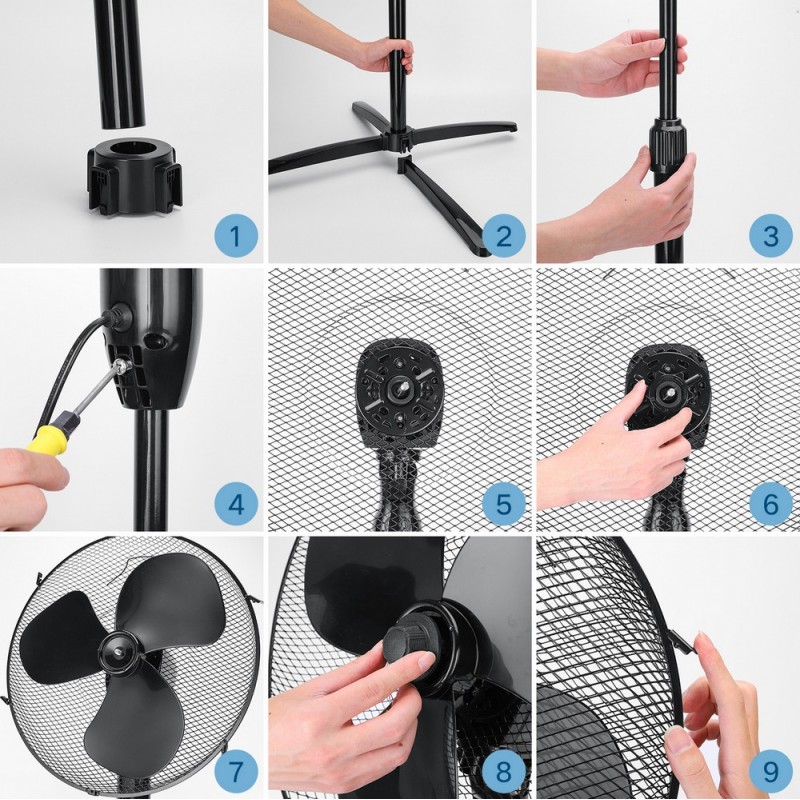 1

2

3

4

5

6

7

8

9